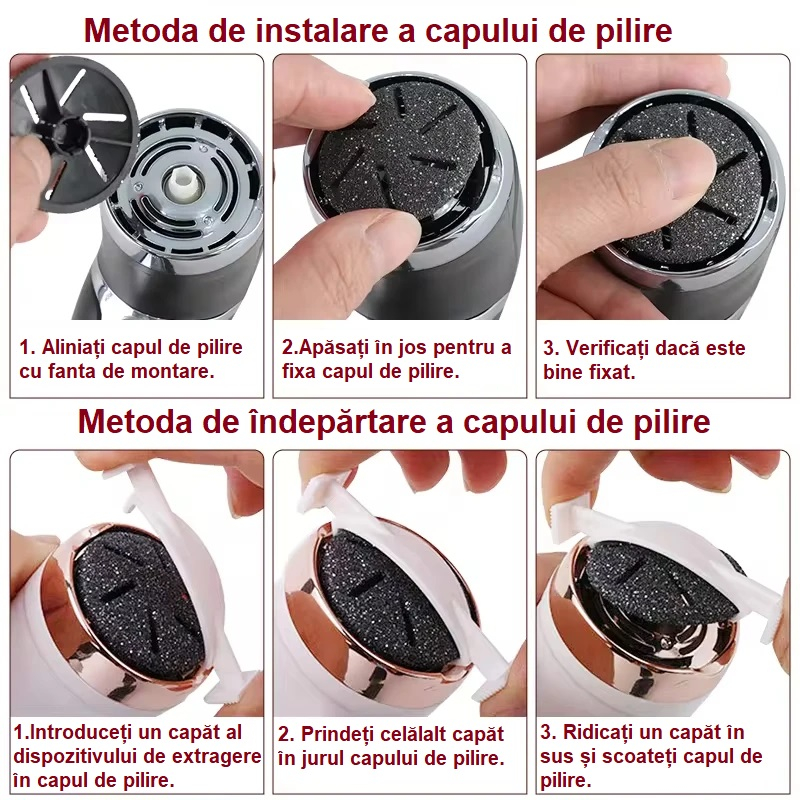 Metoda de instalare a capului de pilire

1. Aliniați capul de pilire cu fanta de montare.

2.Apăsați în jos pentru a fixa capul de pilire.

3. Verificați dacă este bine fixat.

Metoda de îndepărtare a capului de pilire

1.Introduceți un capăt al dispozitivului de extragere în capul de pilire.

2. Prindeți celălalt capăt în jurul capului de pilire.

3. Ridicați un capăt în sus și scoateți capul de pilire.