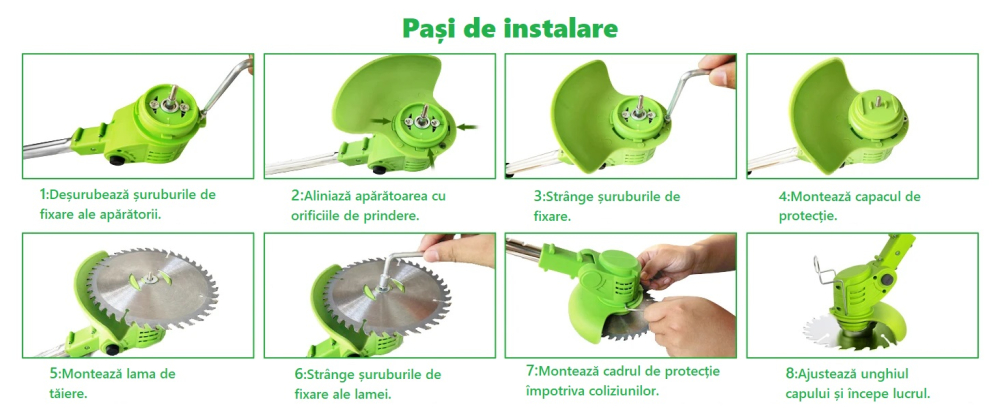 Pași de instalare

1:Deșurubează șuruburile de fixare ale apărătorii.

2:Aliniază apărătoarea cu orificiile de prindere.

3:Strânge șuruburile de fixare.

4:Montează capacul de protecție.

5:Montează lama de tăiere.

6:Strânge șuruburile de fixare ale lamei.

7:Montează cadrul de protecție împotriva coliziunilor.

8:Ajustează unghiul capului și începe lucrul.