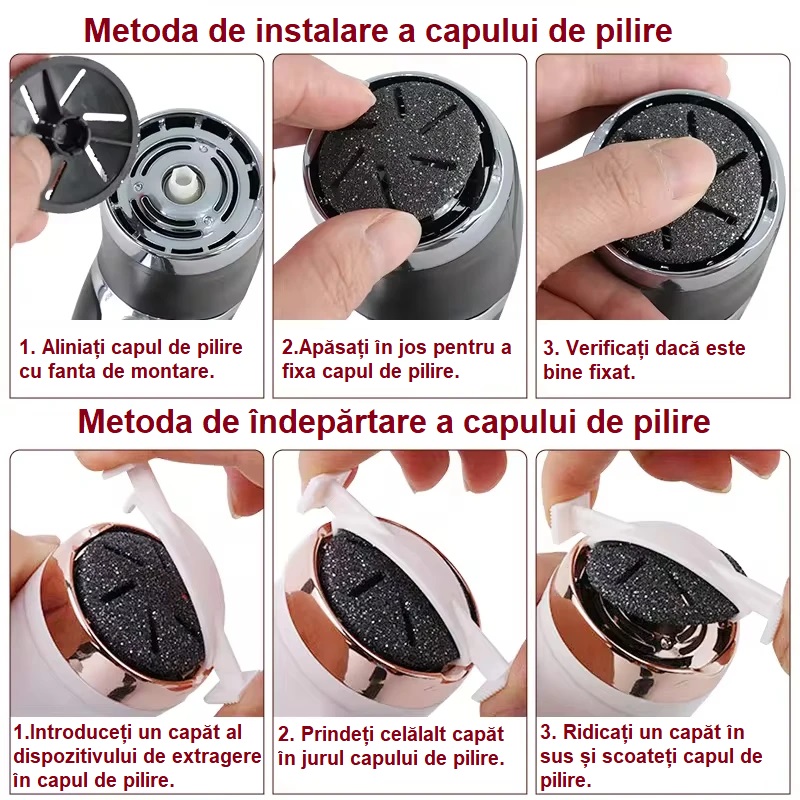 Metoda de instalare a capului de pilire

1. Aliniați capul de pilire cu fanta de montare.

2.Apăsați în jos pentru a fixa capul de pilire.

3. Verificați dacă este bine fixat.

Metoda de îndepărtare a capului de pilire

1.Introduceți un capăt al dispozitivului de extragere în capul de pilire.

2. Prindeți celălalt capăt în jurul capului de pilire.

3. Ridicați un capăt în sus și scoateți capul de pilire.