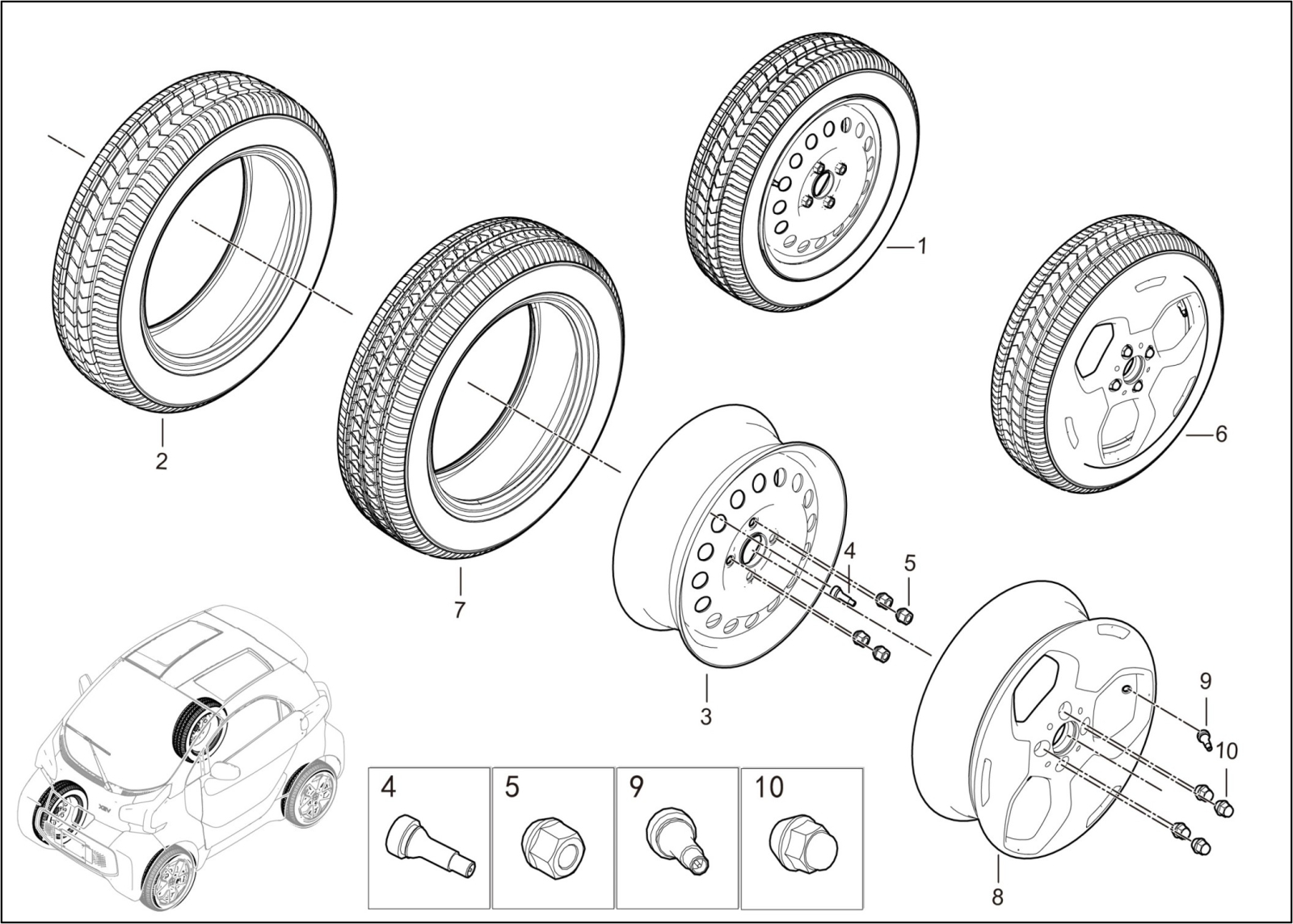 1
2
7
6
4
5
3
9
10
8
XEV
4
5
9
10