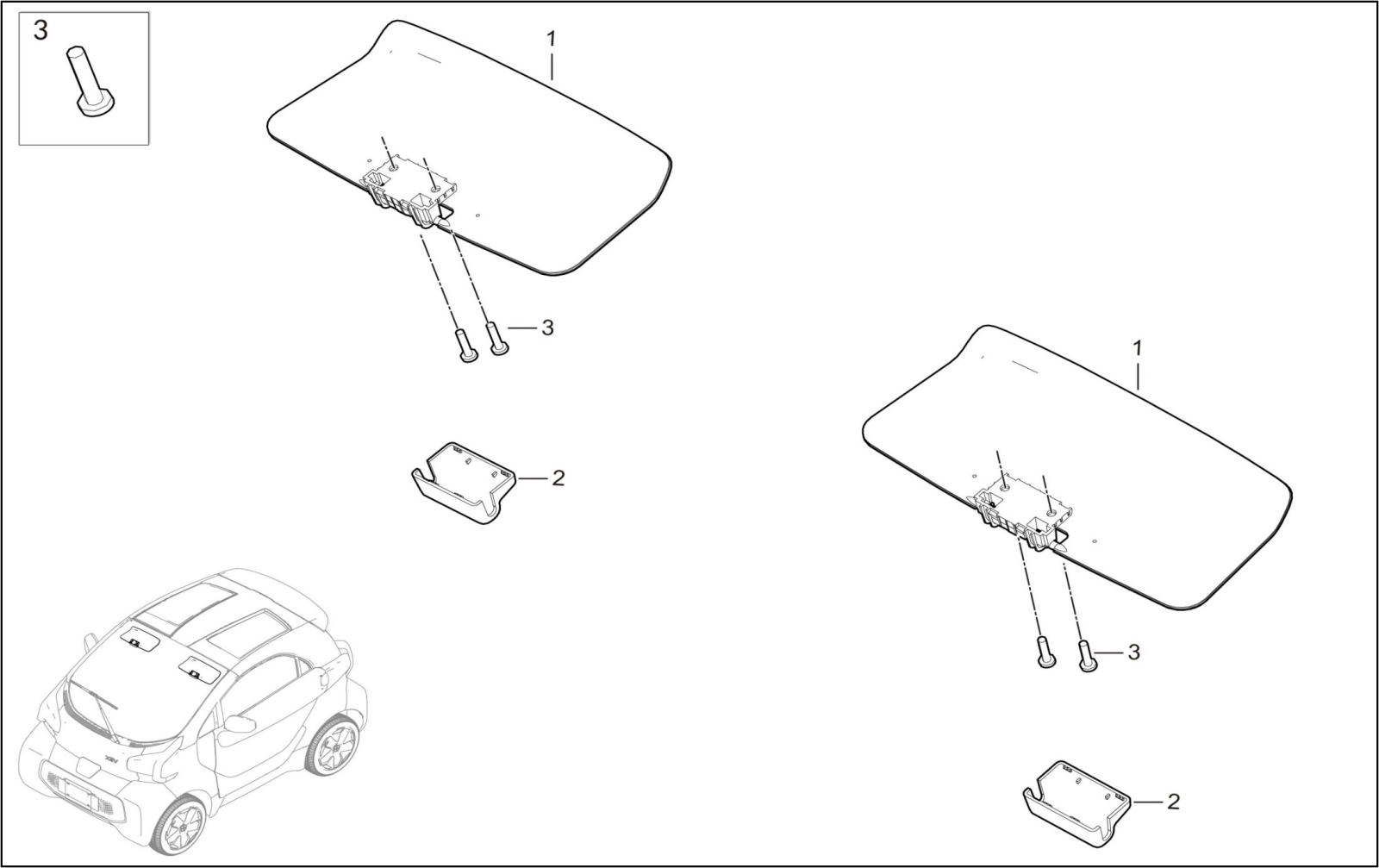 3

1

3

2

1

3

2

XEV