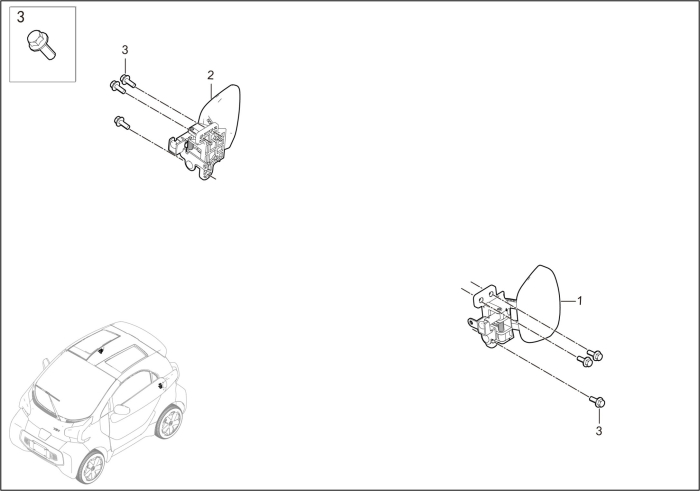 3

3

2

1

3