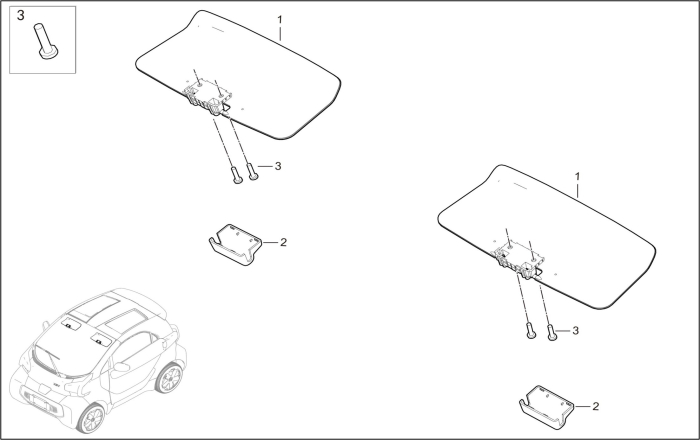 3

1

3

2

1

3

2