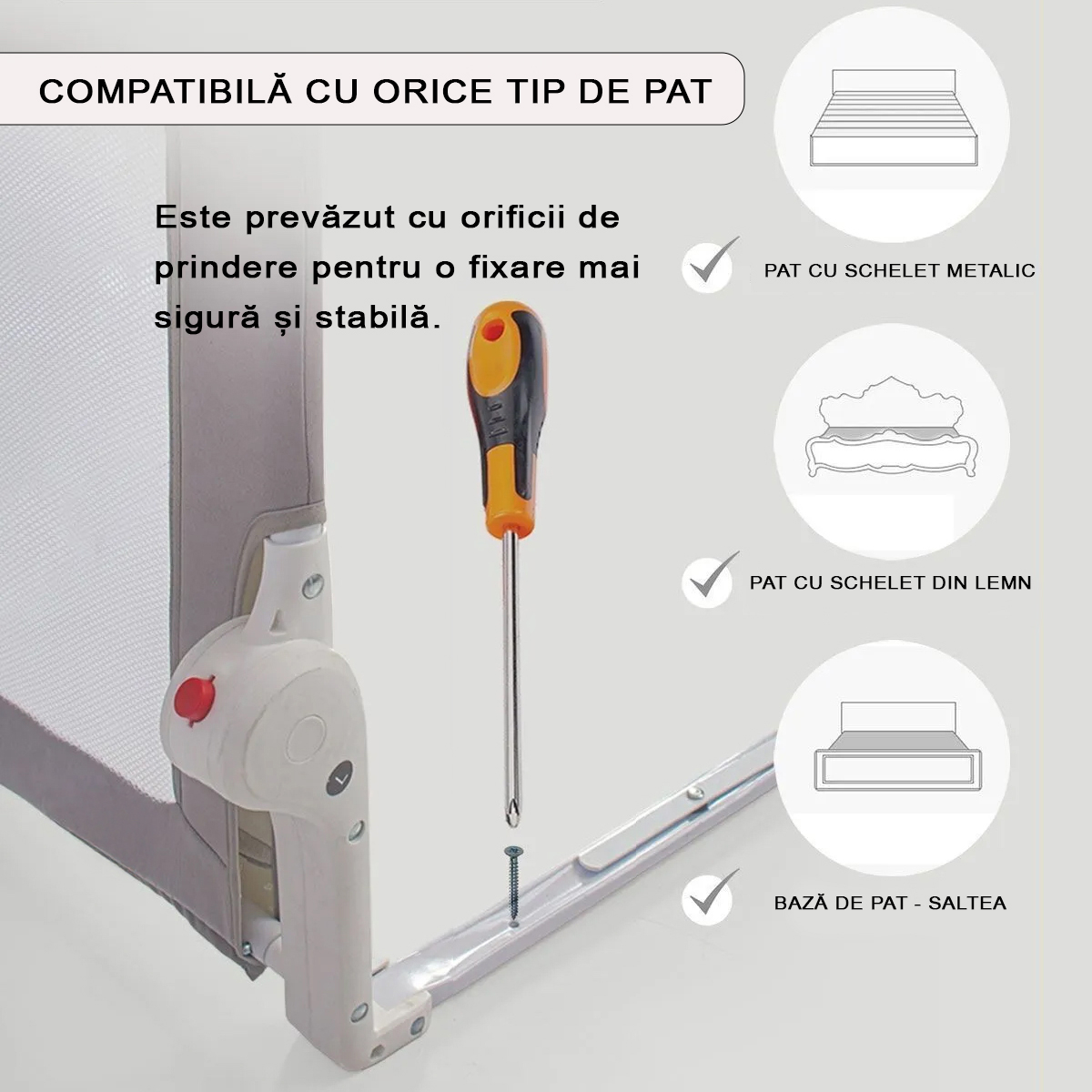 COMPATIBILĂ CU ORICE TIP DE PAT

Este prevăzut cu orificii de prindere pentru o fixare mai sigură și stabilă.

PAT CU SCHELET METALIC

PAT CU SCHELET DIN LEMN

BAZĂ DE PAT - SALTEA