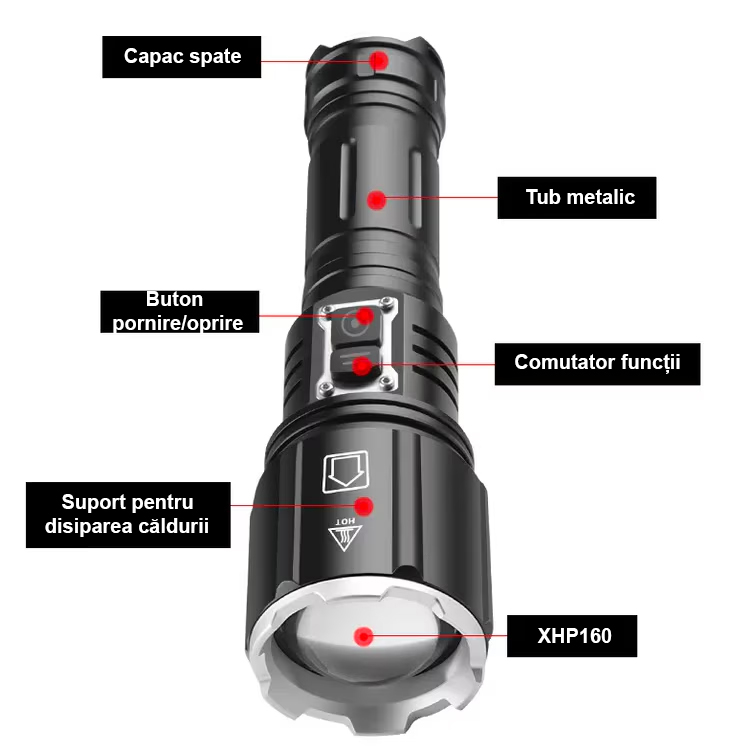 Capac spate

Tub metalic

Buton pornire/oprire

Comutator funcții

Suport pentru disiparea căldurii

HOT

XHP160