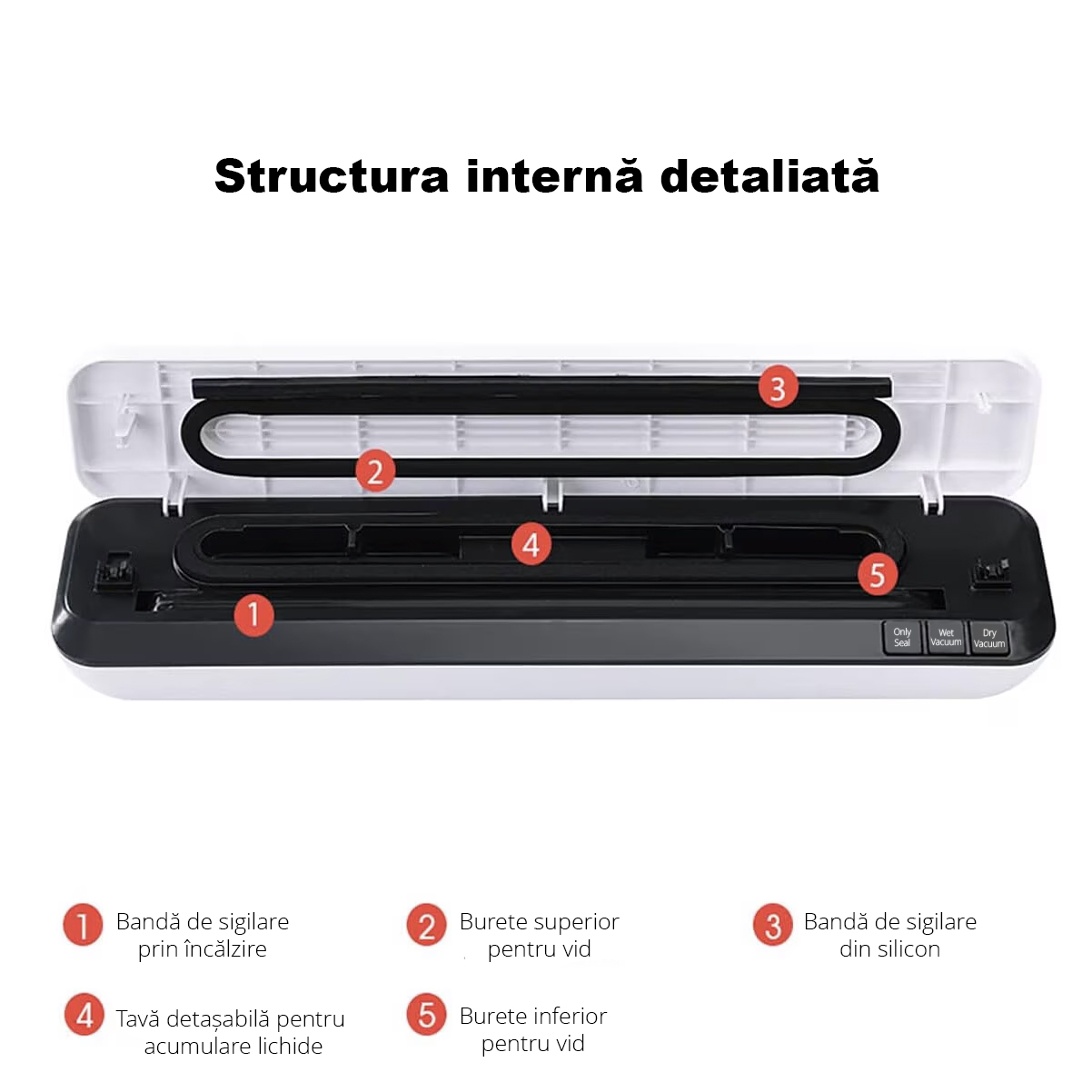 Structura internă detaliată

3
2
4
5
1

Only Seal
Wet Vacuum
Dry Vacuum

1 Bandă de sigilare prin încălzire

2 Burete superior pentru vid

3 Bandă de sigilare din silicon

4 Tavă detașabilă pentru acumulare lichide

5 Burete inferior pentru vid