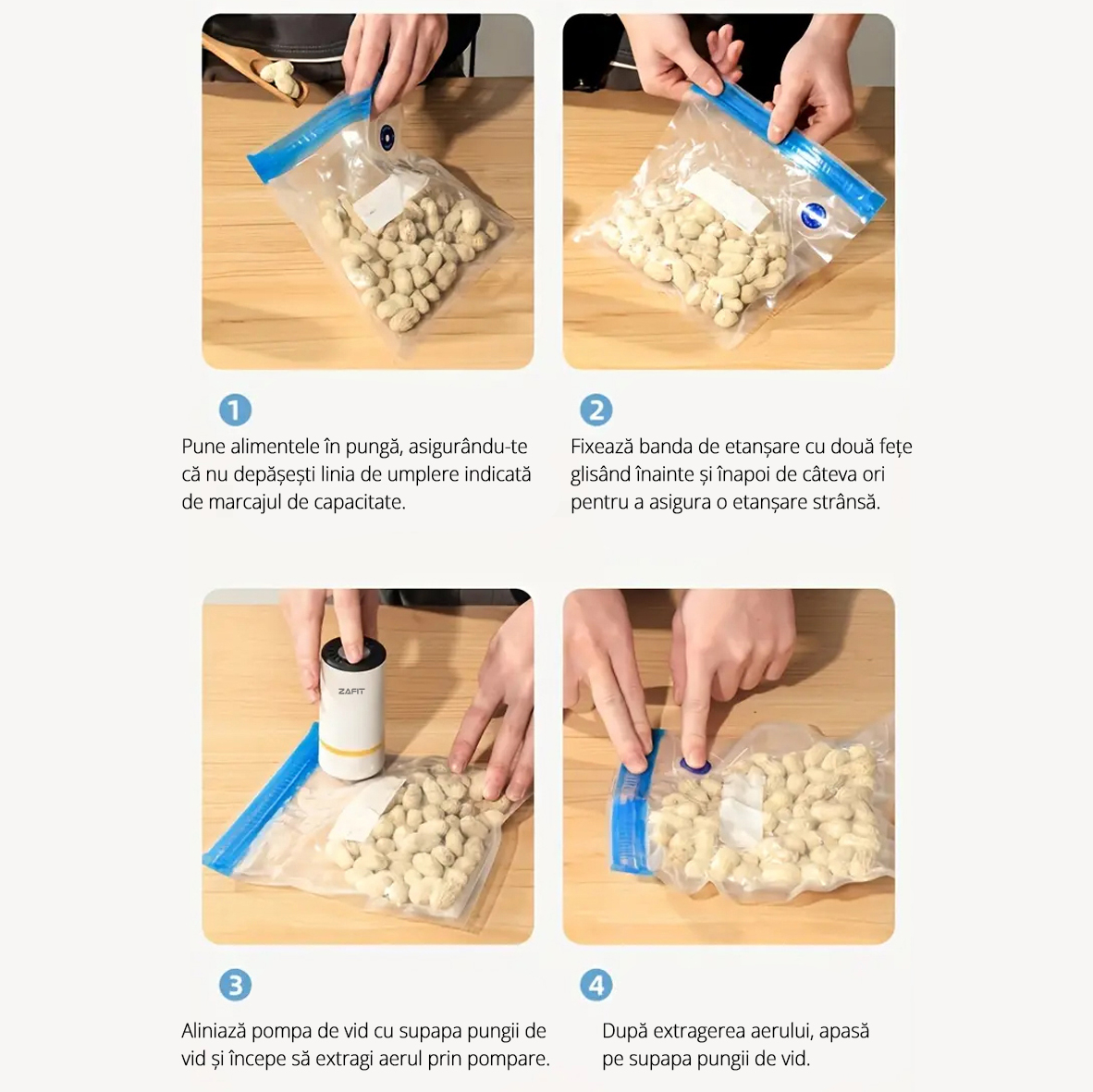 1

Pune alimentele în pungă, asigurându-te că nu depășești linia de umplere indicată de marcajul de capacitate.

2

Fixează banda de etanșare cu două fețe glisând înainte și înapoi de câteva ori pentru a asigura o etanșare strânsă.

ZAFIT

3

Aliniază pompa de vid cu supapa pungii de vid și începe să extragi aerul prin pompare.

4

După extragerea aerului, apasă pe supapa pungii de vid.