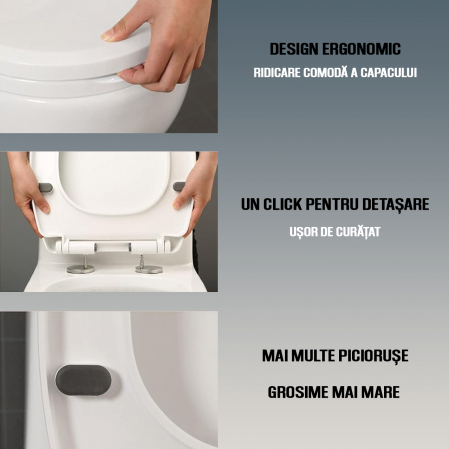 DESIGN ERGONOMIC
RIDICARE COMODĂ A CAPACULUI

UN CLICK PENTRU DETAȘARE
UȘOR DE CURĂȚAT

MAI MULTE PICIORUȘE

GROSIME MAI MARE