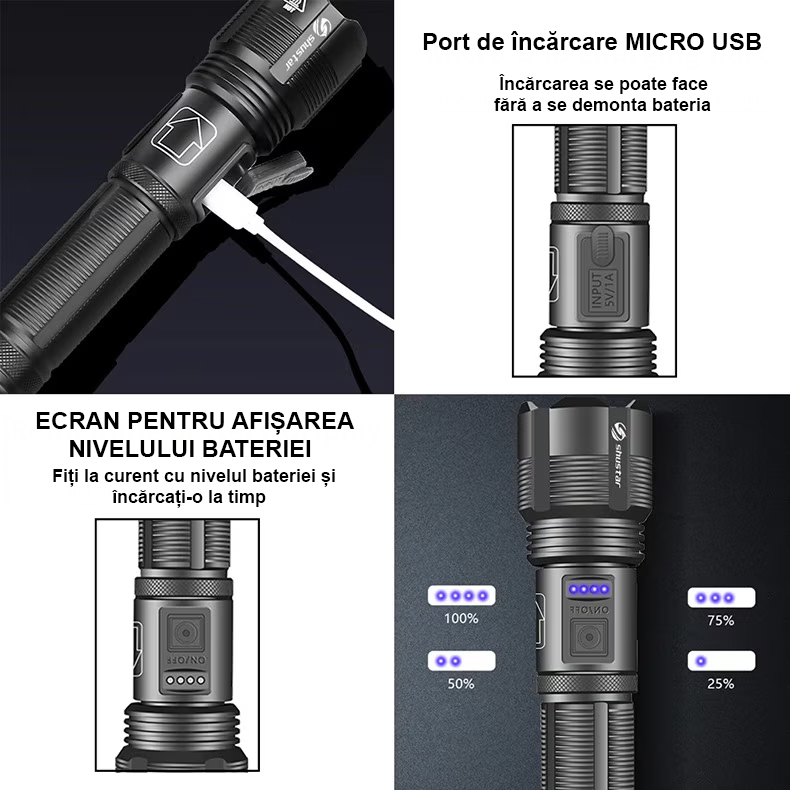 shustar

Port de încărcare MICRO USB

Încărcarea se poate face fără a se demonta bateria

INPUT 5V/1A

ECRAN PENTRU AFIȘAREA NIVELULUI BATERIEI

Fiți la curent cu nivelul bateriei și încărcați-o la timp

ON/OFF

shustar

ON/OFF

100%

75%

50%

25%