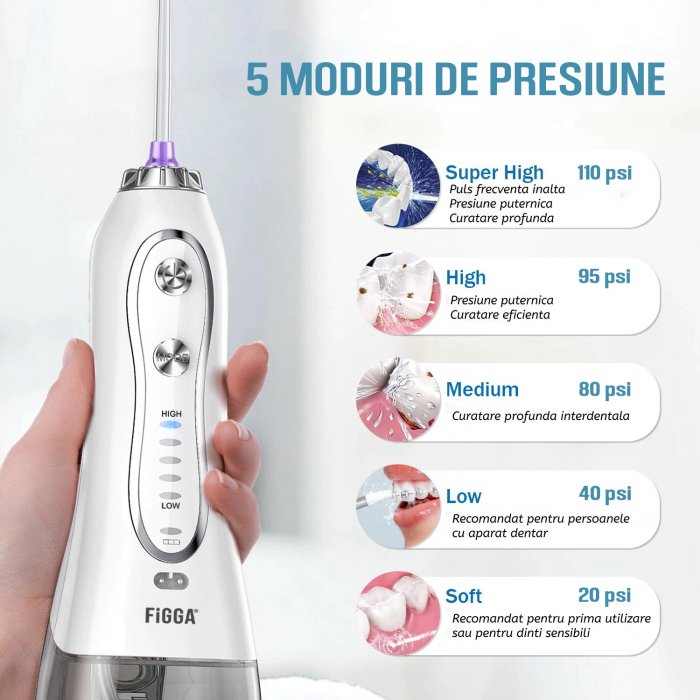 5 MODURI DE PRESIUNE

Super High 110 psi
Puls frecventa inalta
Presiune puternica
Curatare profunda

High 95 psi
Presiune puternica
Curatare eficienta

Medium 80 psi
Curatare profunda interdentala

Low 40 psi
Recomandat pentru persoanele cu aparat dentar

Soft 20 psi
Recomandat pentru prima utilizare sau pentru dinti sensibili

MODE
HIGH
LOW
FiGGA