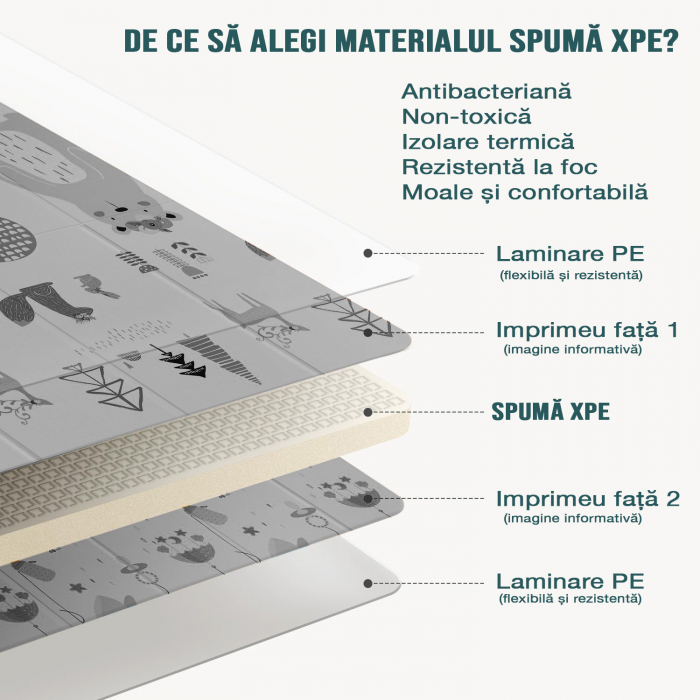 DE CE SĂ ALEGI MATERIALUL SPUMĂ XPE?

Antibacteriană
Non-toxică
Izolare termică
Rezistentă la foc
Moale și confortabilă

Laminare PE
(flexibilă și rezistentă)

Imprimeu față 1
(imagine informativă)

SPUMĂ XPE

Imprimeu față 2
(imagine informativă)

Laminare PE
(flexibilă și rezistentă)