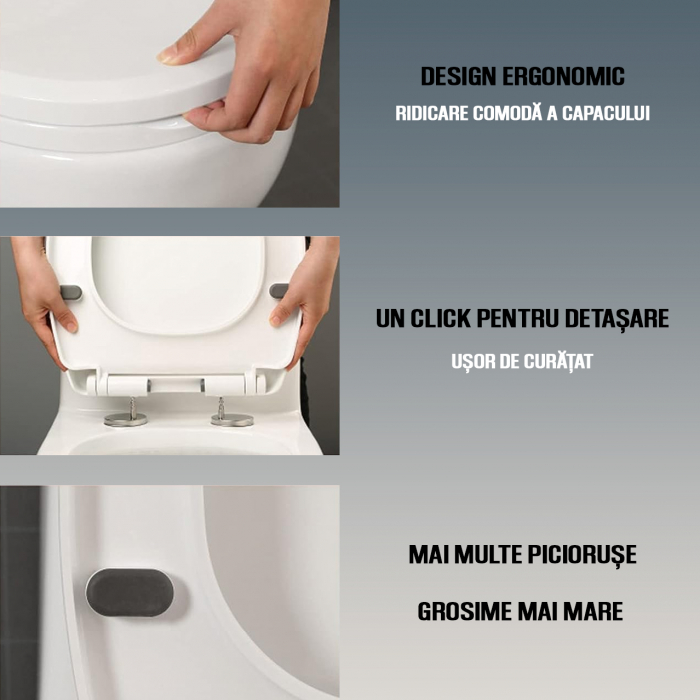 DESIGN ERGONOMIC

RIDICARE COMODĂ A CAPACULUI

UN CLICK PENTRU DETAȘARE

UȘOR DE CURĂȚAT

MAI MULTE PICIORUȘE

GROSIME MAI MARE