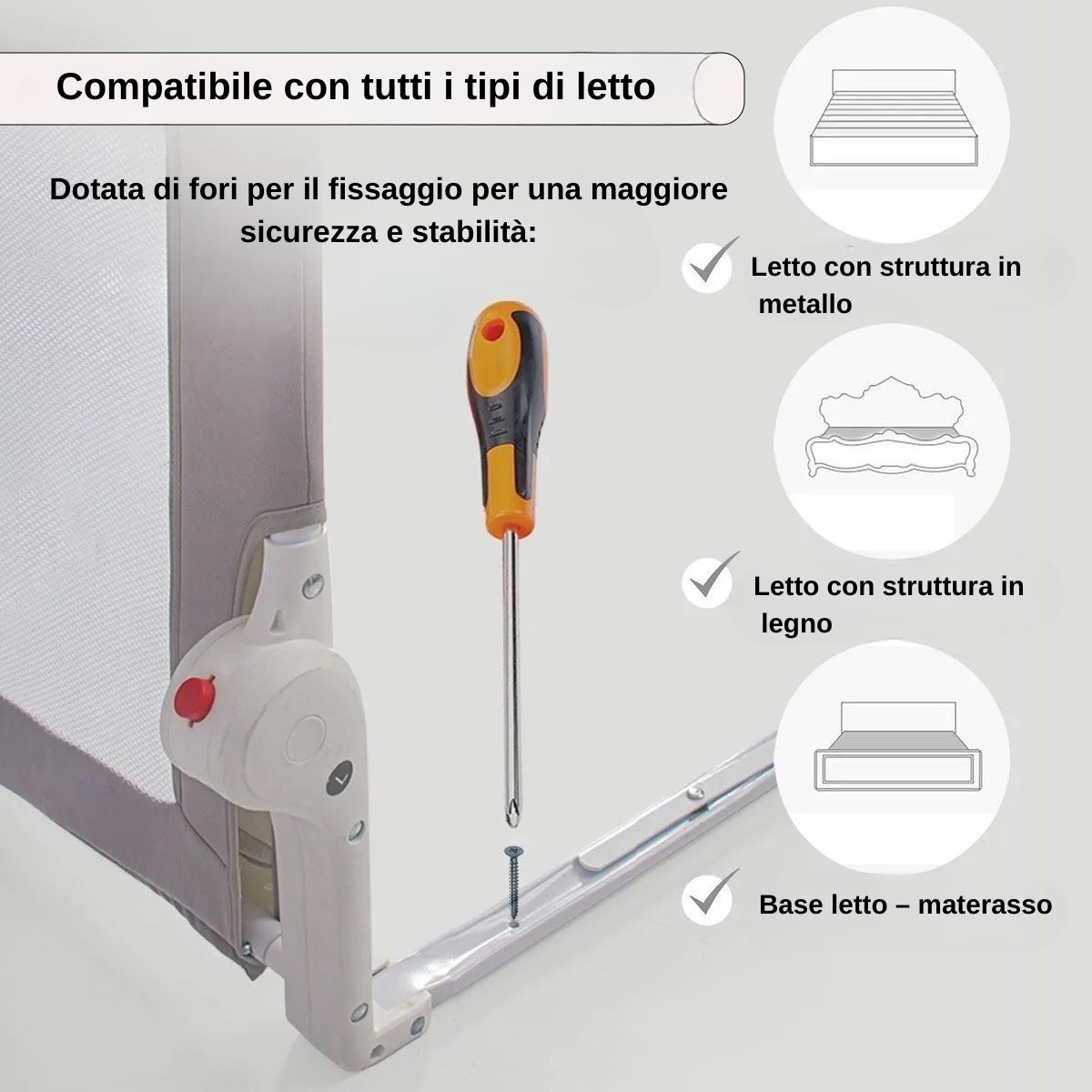 Compatibile con tutti i tipi di letto

Dotata di fori per il fissaggio per una maggiore sicurezza e stabilità:

Letto con struttura in metallo

Letto con struttura in legno

Base letto – materasso