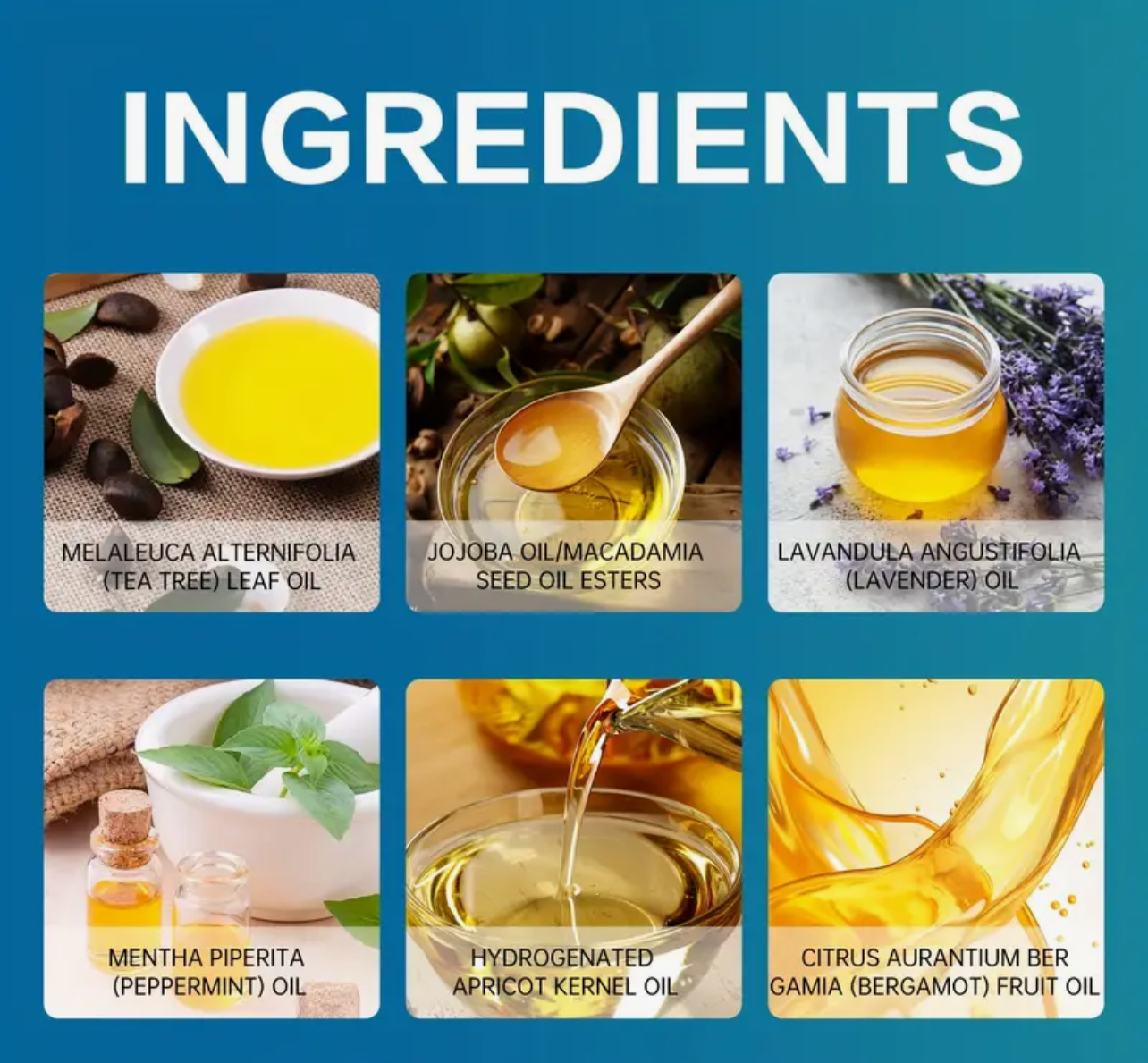 INGREDIENTS

MELALEUCA ALTERNIFOLIA (TEA TREE) LEAF OIL

JOJOBA OIL/MACADAMIA SEED OIL ESTERS

LAVANDULA ANGUSTIFOLIA (LAVENDER) OIL

MENTHA PIPERITA (PEPPERMINT) OIL

HYDROGENATED APRICOT KERNEL OIL

CITRUS AURANTIUM BER GAMIA (BERGAMOT) FRUIT OIL