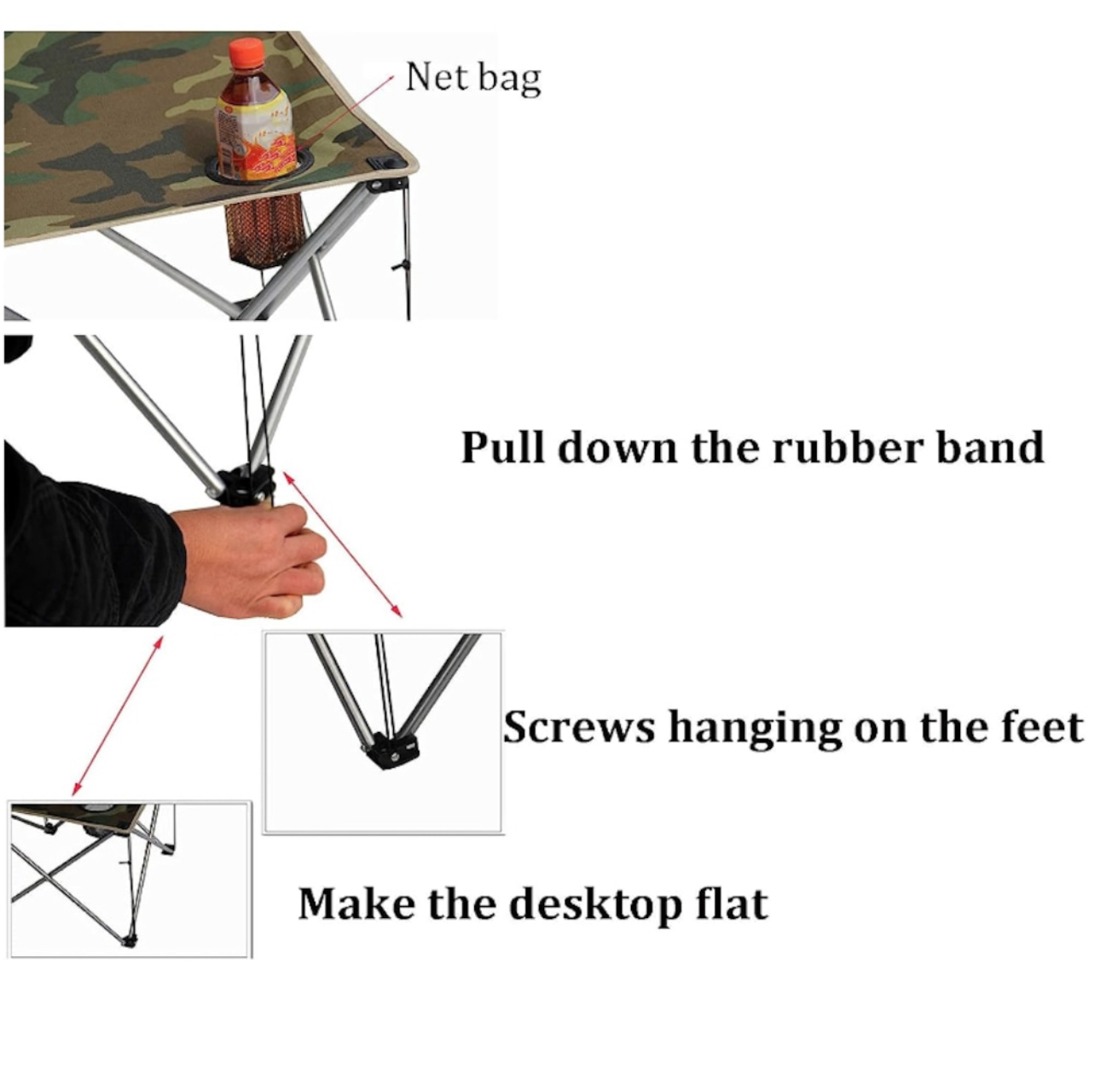 Net bag

Pull down the rubber band

Screws hanging on the feet

Make the desktop flat