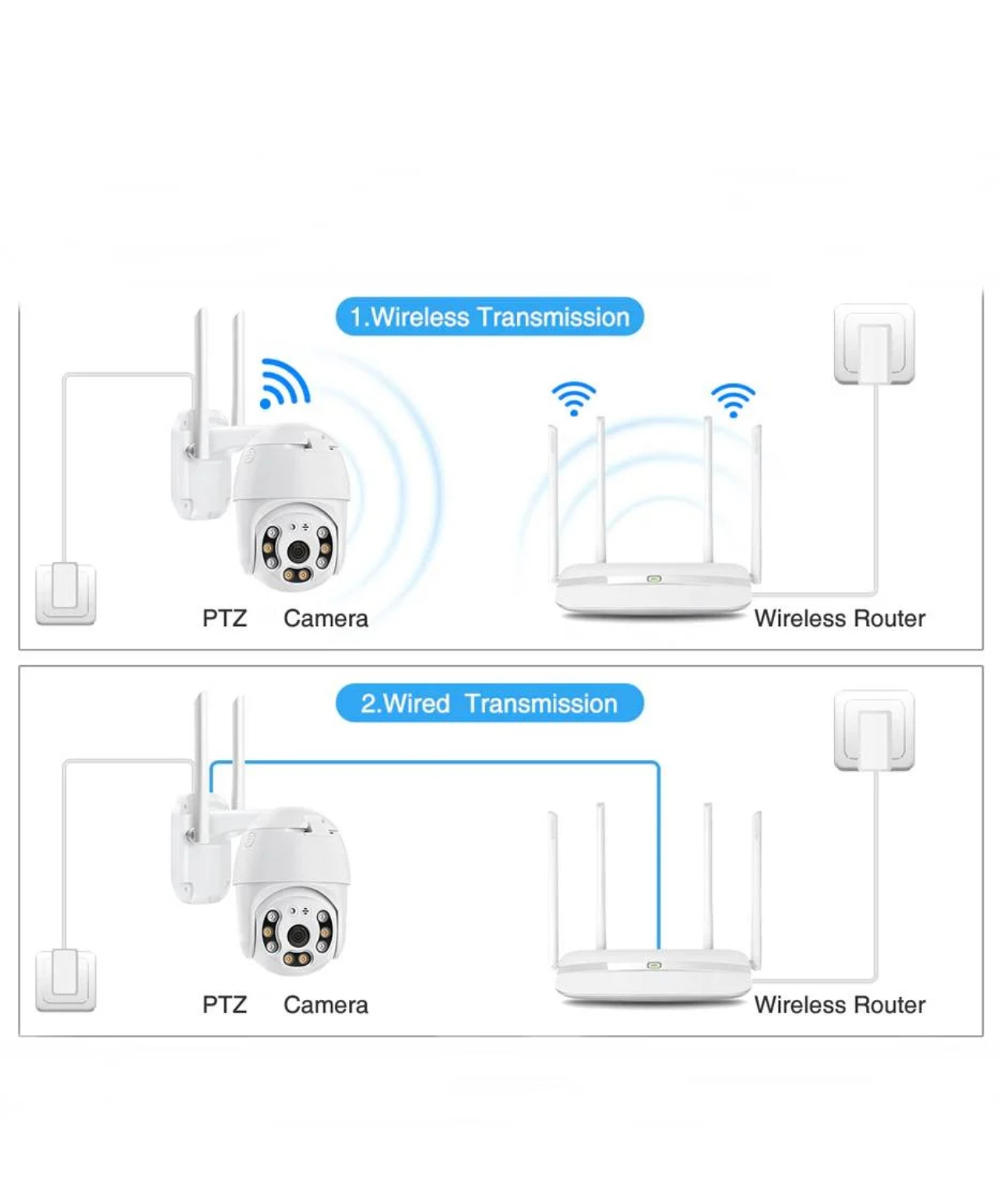 1.Wireless Transmission

PTZ Camera

Wireless Router

2.Wired Transmission

PTZ Camera

Wireless Router