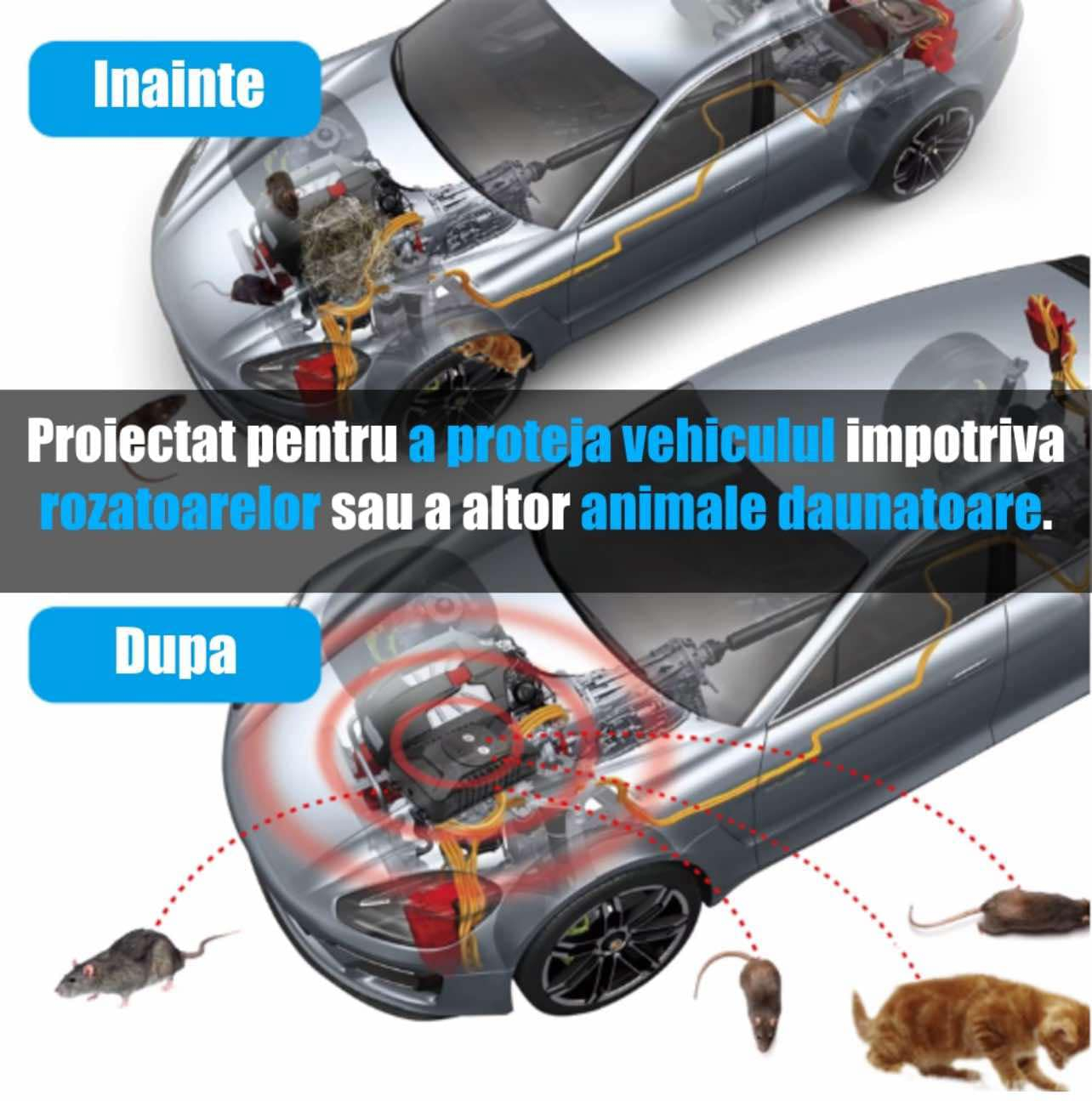 Inainte

Proiectat pentru a proteja vehiculul impotriva rozatoarelor sau a altor animale daunatoare.

Dupa