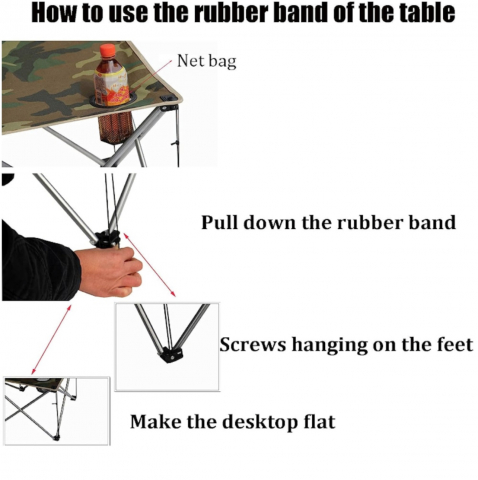 How to use the rubber band of the table

Net bag

Pull down the rubber band

Screws hanging on the feet

Make the desktop flat