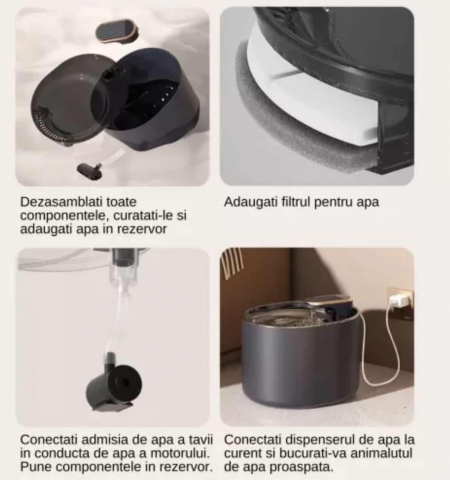 Dezasamblati toate componentele, curatati-le si adaugati apa in rezervor

Adaugati filtrul pentru apa

Conectati admisia de apa a tavii in conducta de apa a motorului. Pune componentele in rezervor.

Conectati dispenserul de apa la curent si bucurati-va animalutul de apa proaspata.