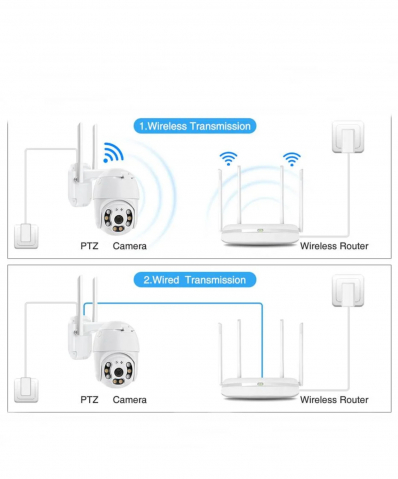 1.Wireless Transmission

PTZ Camera

Wireless Router

2.Wired Transmission

PTZ Camera

Wireless Router