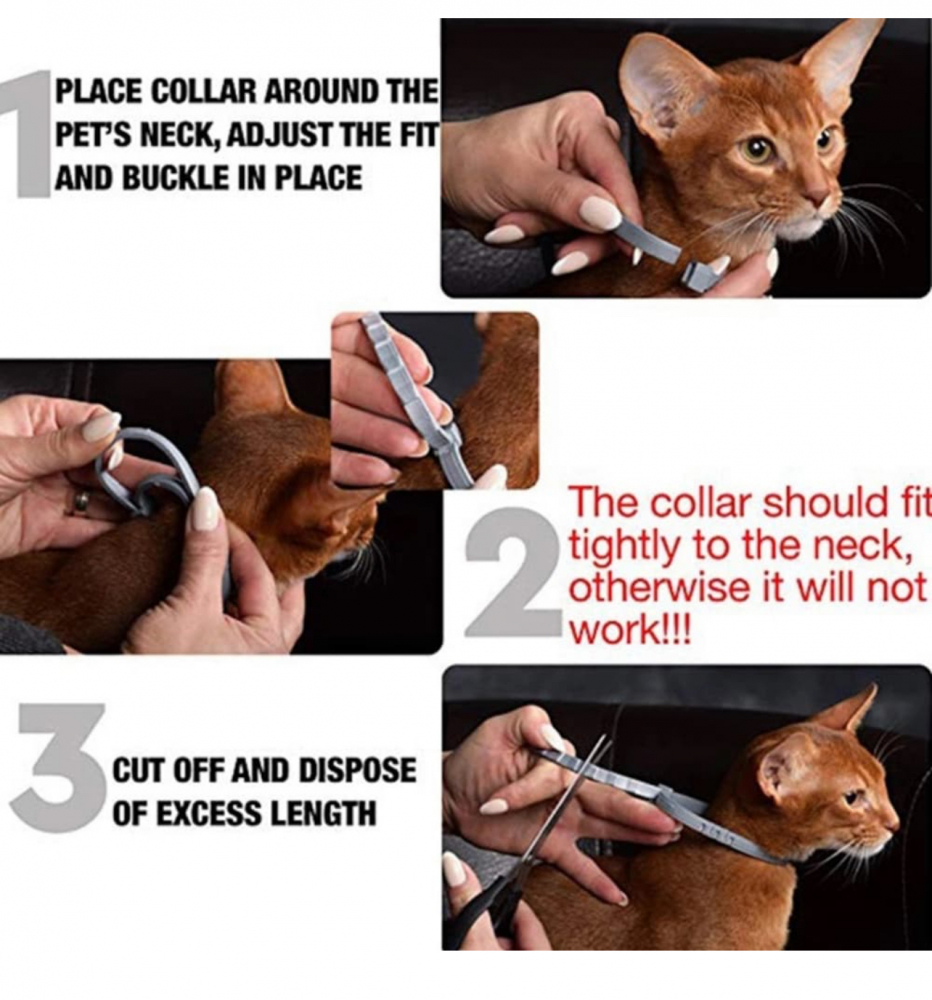 1
PLACE COLLAR AROUND THE PET'S NECK, ADJUST THE FIT AND BUCKLE IN PLACE

2
The collar should fit tightly to the neck, otherwise it will not work!!!

3
CUT OFF AND DISPOSE OF EXCESS LENGTH