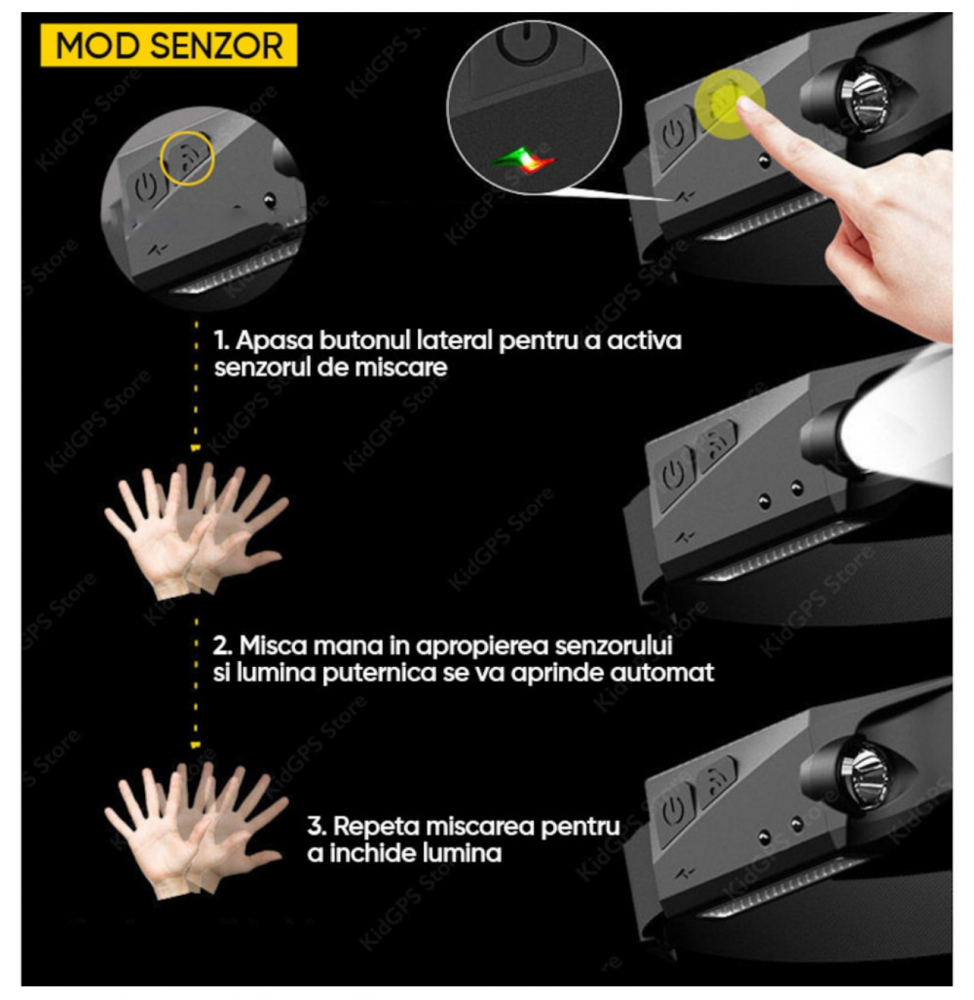 MOD SENZOR

1. Apasa butonul lateral pentru a activa senzorul de miscare

2. Misca mana in apropierea senzorului si lumina puternica se va aprinde automat

3. Repeta miscarea pentru a inchide lumina

KidGPS Store