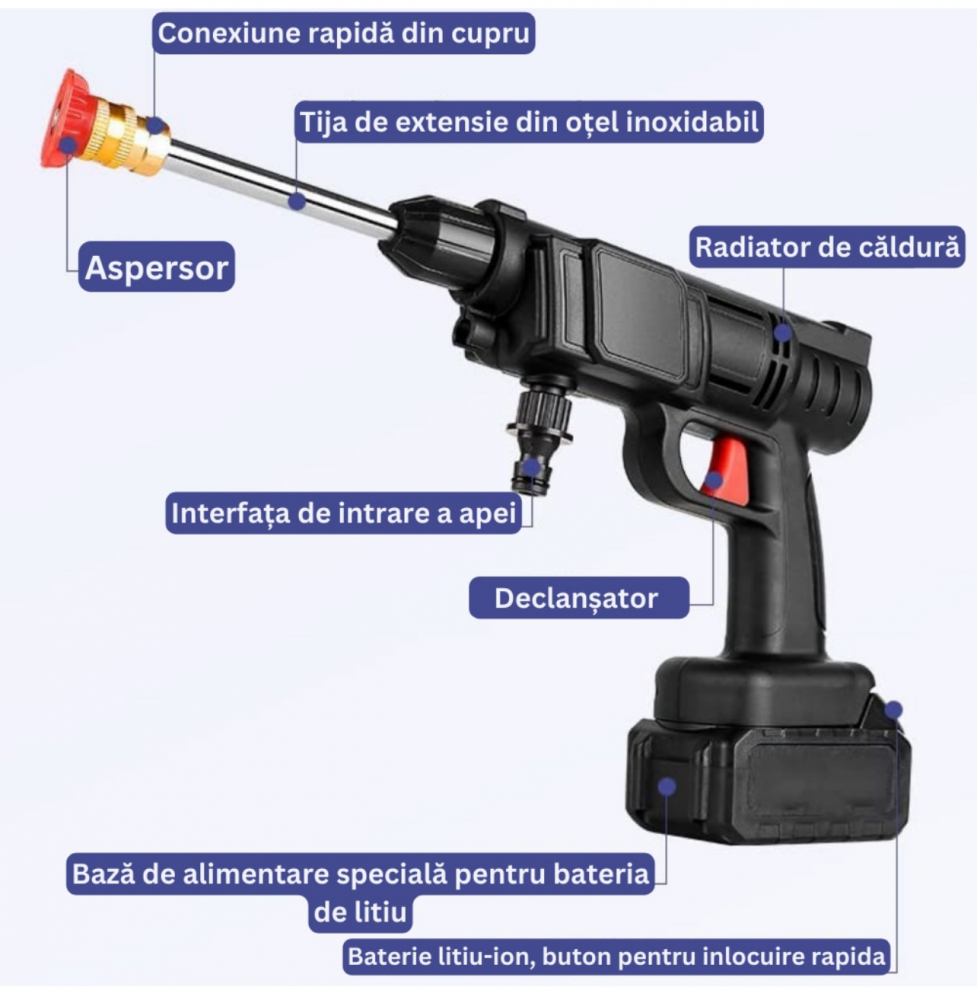 Conexiune rapidă din cupru

Tija de extensie din oțel inoxidabil

Aspersor

Radiator de căldură

Interfața de intrare a apei

Declanșator

Bază de alimentare specială pentru bateria de litiu

Baterie litiu-ion, buton pentru inlocuire rapida