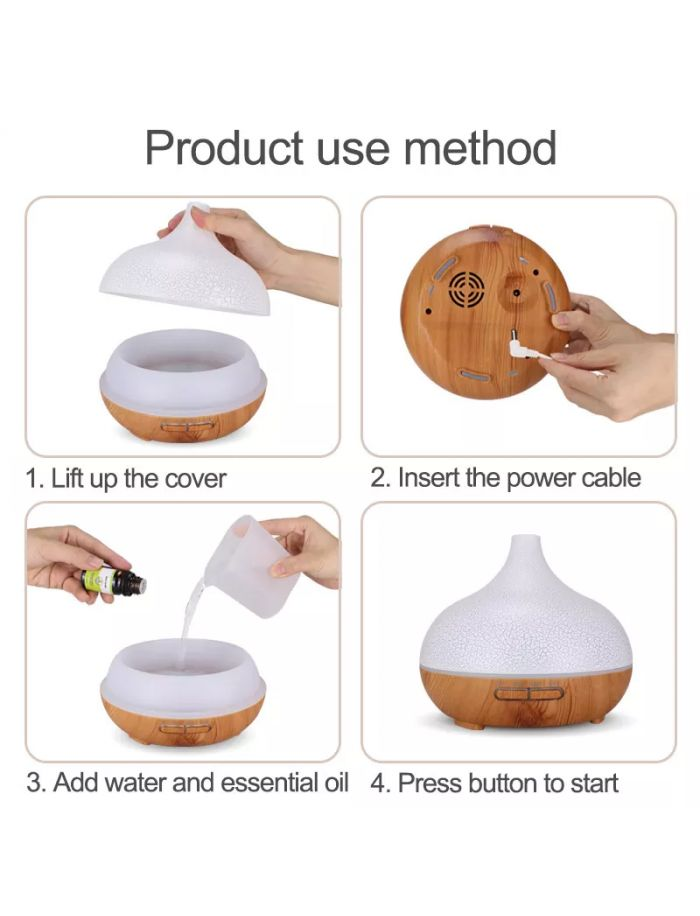 Product use method

1. Lift up the cover

2. Insert the power cable

3. Add water and essential oil

4. Press button to start