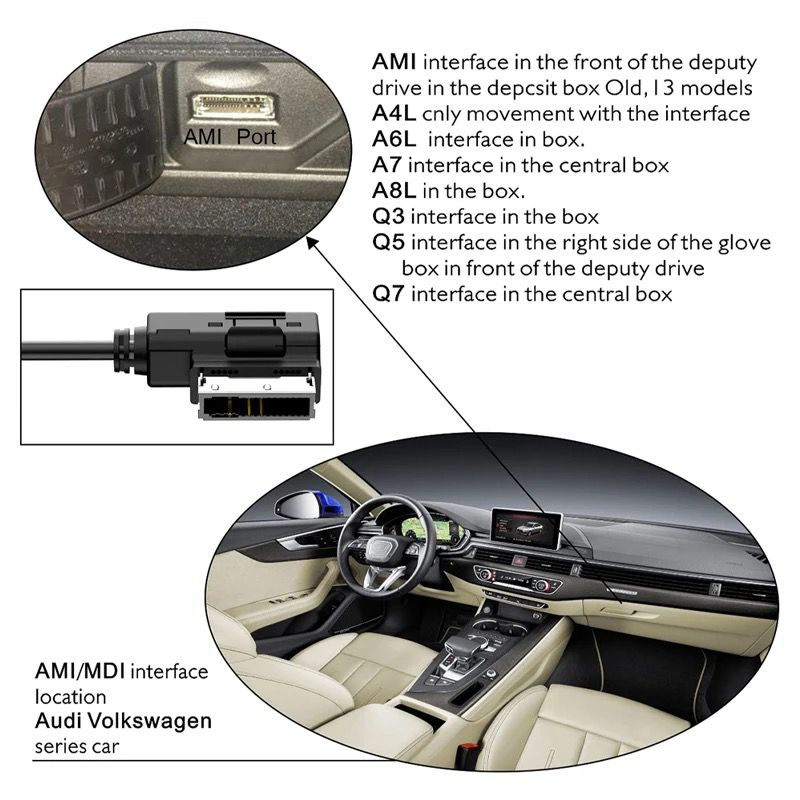 AMI Port

AMI interface in the front of the deputy drive in the depcsit box Old, 13 models
A4L cnly movement with the interface
A6L interface in box.
A7 interface in the central box
A8L in the box.
Q3 interface in the box
Q5 interface in the right side of the glove box in front of the deputy drive
Q7 interface in the central box

AMI/MDI interface location
Audi Volkswagen series car