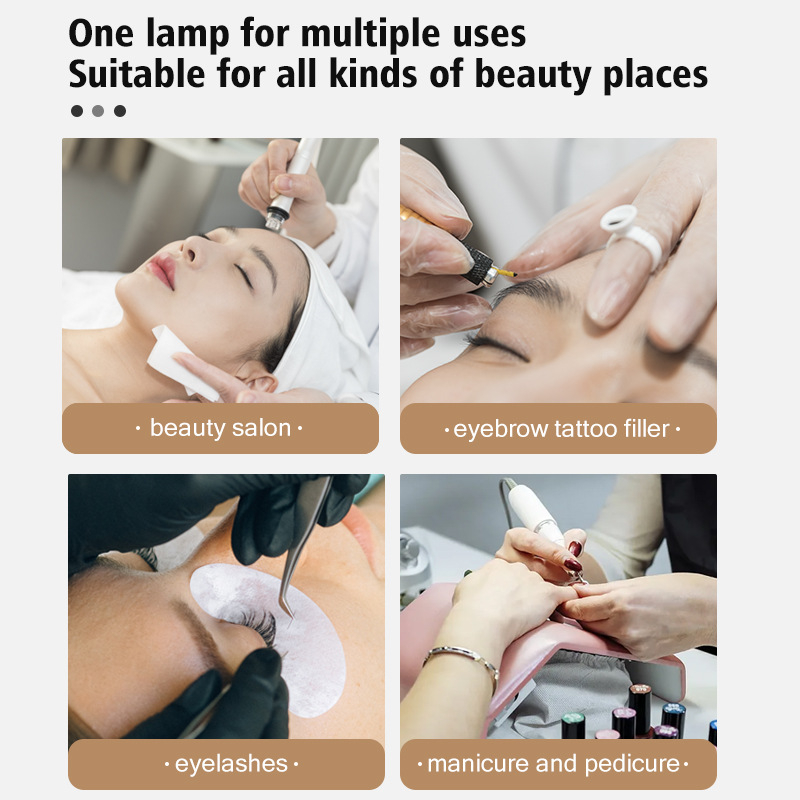 One lamp for multiple uses
Suitable for all kinds of beauty places

· beauty salon ·

· eyebrow tattoo filler ·

· eyelashes ·

· manicure and pedicure ·