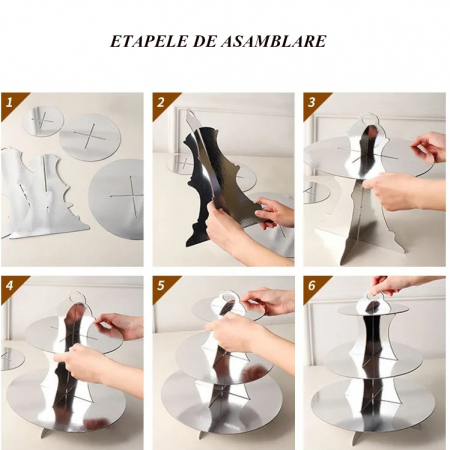 ETAPELE DE ASAMBLARE

1

2

3

4

5

6