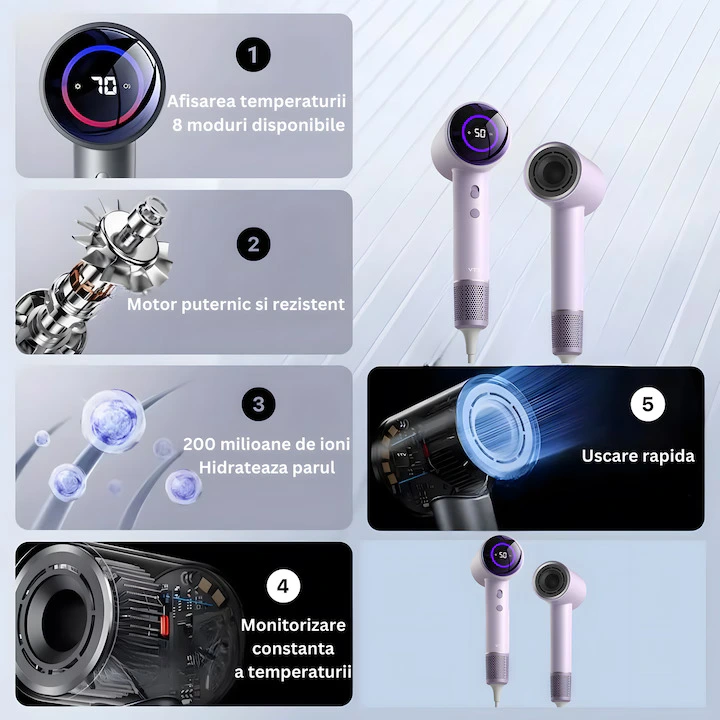 70

1

Afisarea temperaturii
8 moduri disponibile

50

2

Motor puternic si rezistent

3

200 milioane de ioni
Hidrateaza parul

5

Uscare rapida

4

Monitorizare
constanta
a temperaturii

50