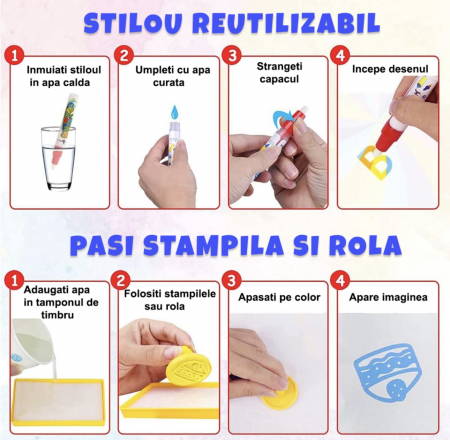 STILOU REUTILIZABIL

1
Inmuiati stiloul in apa calda

2
Umpleti cu apa curata

3
Strangeti capacul

4
Incepe desenul

PASI STAMPILA SI ROLA

1
Adaugati apa in tamponul de timbru

2
Folositi stampilele sau rola

3
Apasati pe color

4
Apare imaginea