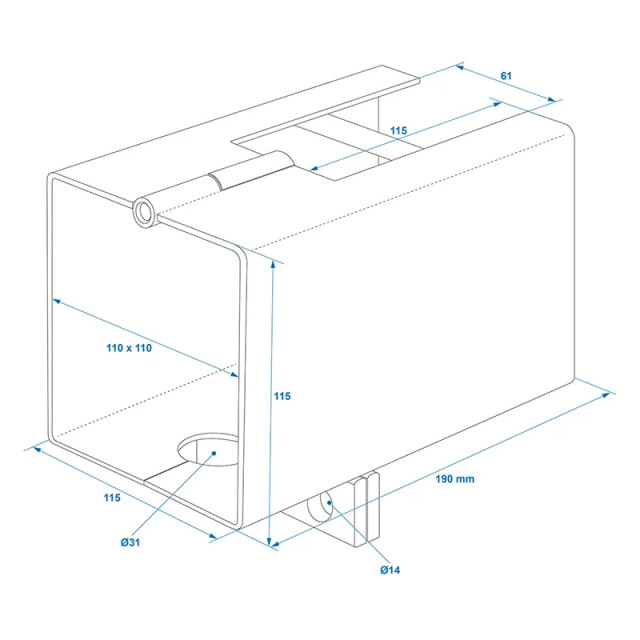 61

115

110 x 110

115

115

190 mm

Ø31

Ø14