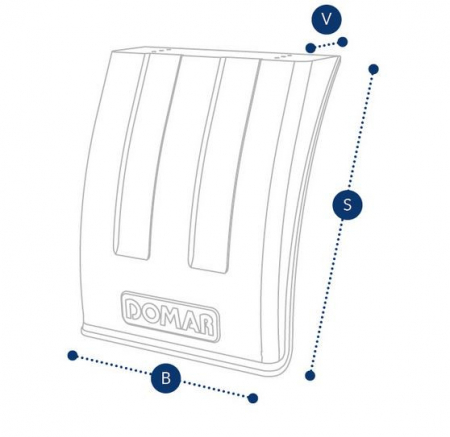 V

S

DOMAR

B