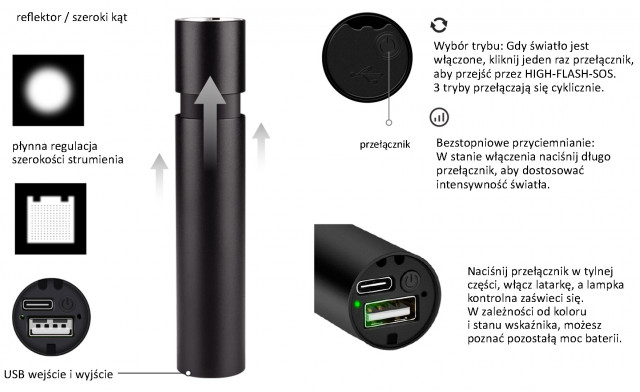 reflektor / szeroki kąt

płynna regulacja szerokości strumienia

USB wejście i wyjście

przełącznik

Wybór trybu: Gdy światło jest włączone, kliknij jeden raz przełącznik, aby przejść przez HIGH-FLASH-SOS. 3 tryby przełączają się cyklicznie.

Bezstopniowe przyciemnianie: W stanie włączenia naciśnij długo przełącznik, aby dostosować intensywność światła.

Naciśnij przełącznik w tylnej części, włącz latarkę, a lampka kontrolna zaświeci się. W zależności od koloru i stanu wskaźnika, możesz poznać pozostałą moc baterii.