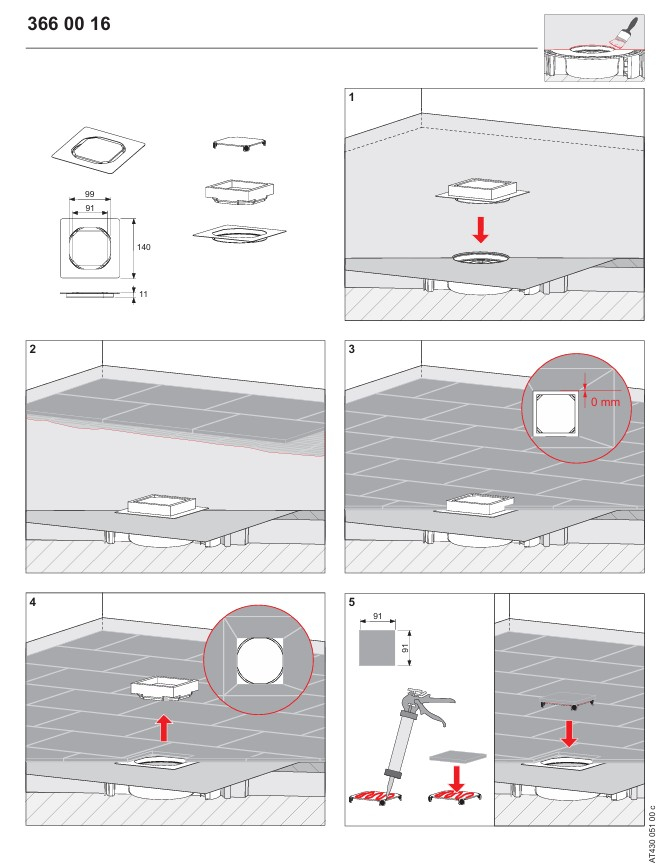 366 00 16

99
91
140
11

1

2

3

0 mm

4

5

91
91

AT430 051 00 c