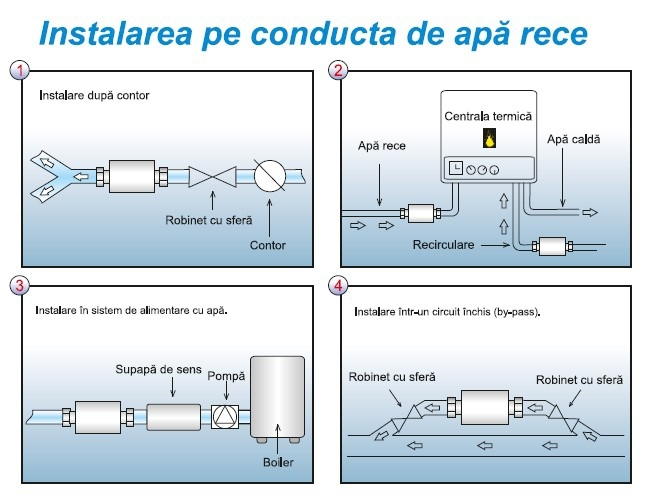 Instalarea pe conducta de apă rece

1

Instalare după contor

Robinet cu sferă

Contor

2

Centrala termică

Apă rece

Apă caldă

Recirculare

3

Instalare în sistem de alimentare cu apă.

Supapă de sens

Pompă

Boiler

4

Instalare într-un circuit închis (by-pass).

Robinet cu sferă

Robinet cu sferă