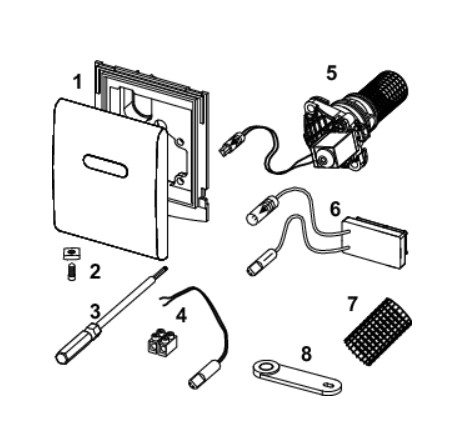 1
5
6
2
3
4
7
8