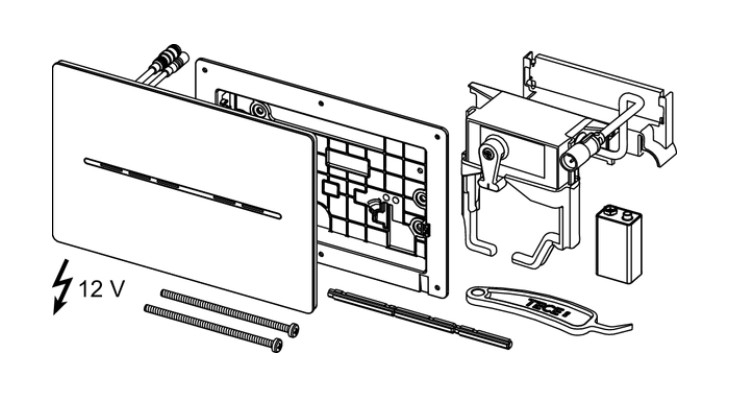 12 V

TECE