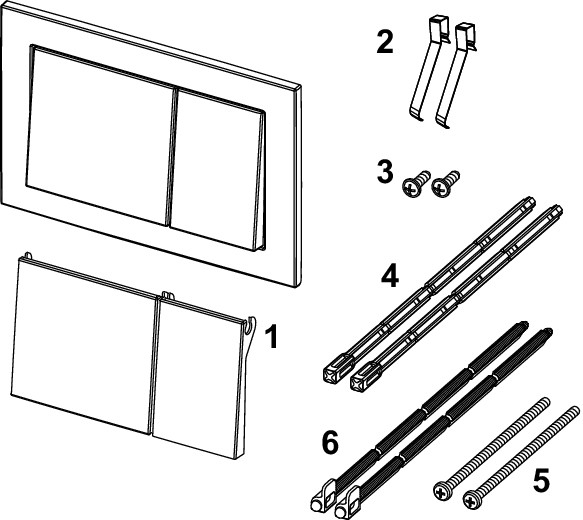 2
3
4
1
6
5