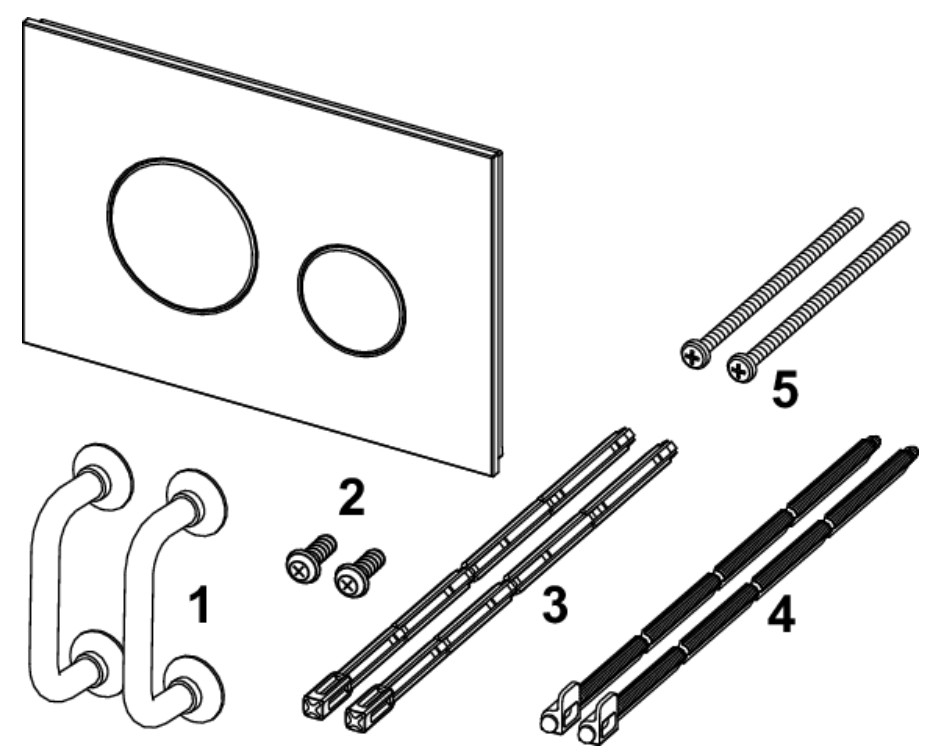 5
2
1
3
4