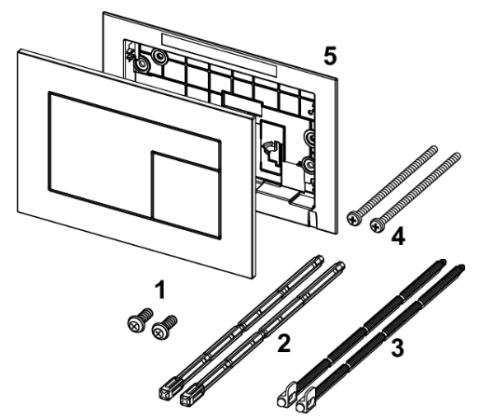 5

4

1

2

3