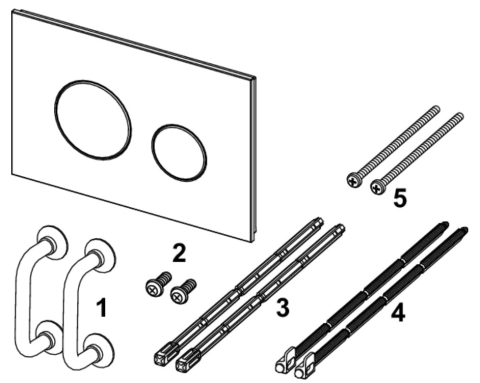 5
2
1
3
4