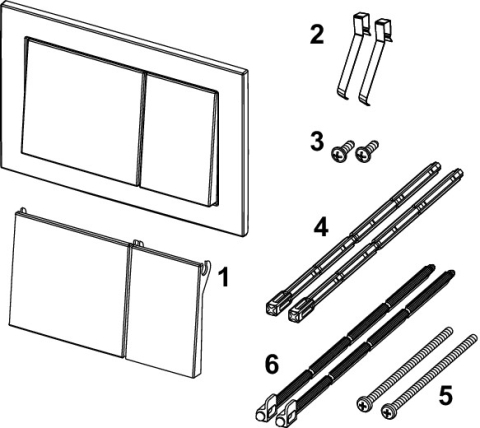 2
3
4
1
6
5