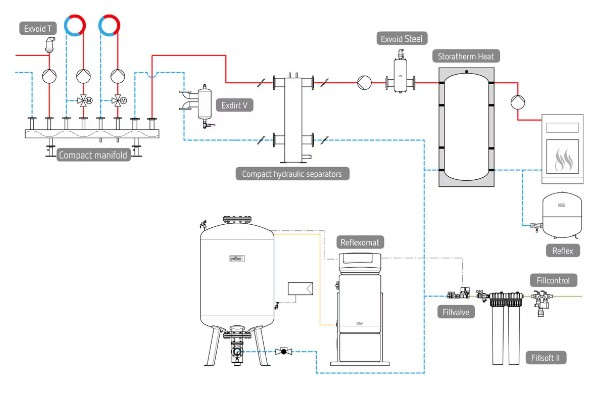 Exvoid T

Exvoid Steel

Storatherm Heat

Exdirt V

Compact manifold

Compact hydraulic separators

Reflexomat

Reflex

Fillcontrol

Fillvalve

Fillsoft II