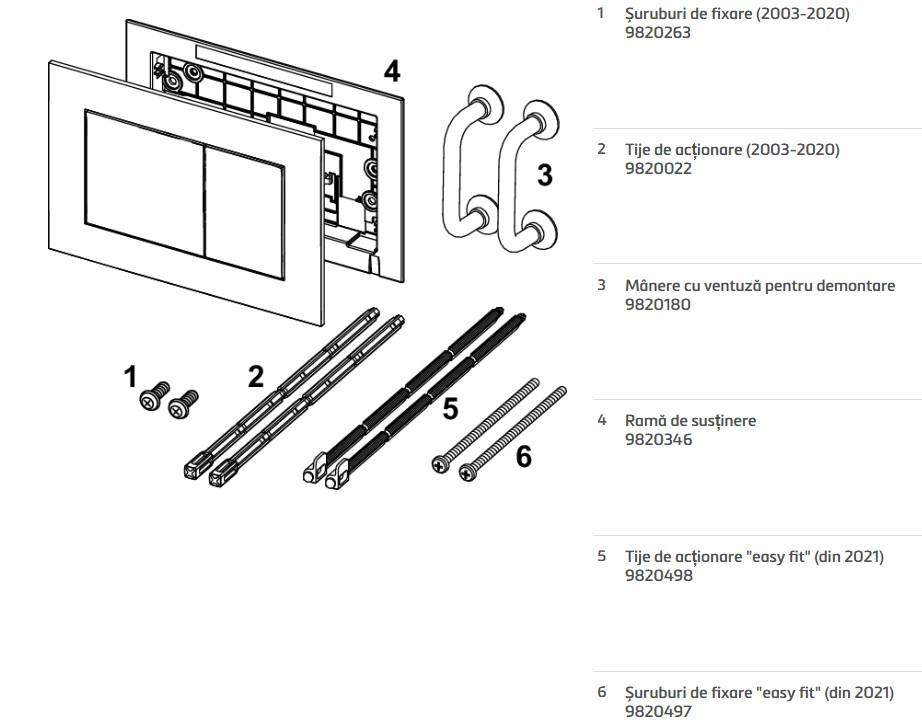 4

3

1

2

5

6

1 Șuruburi de fixare (2003-2020)
9820263

2 Tije de acționare (2003-2020)
9820022

3 Mânere cu ventuză pentru demontare
9820180

4 Ramă de susținere
9820346

5 Tije de acționare "easy fit" (din 2021)
9820498

6 Șuruburi de fixare "easy fit" (din 2021)
9820497