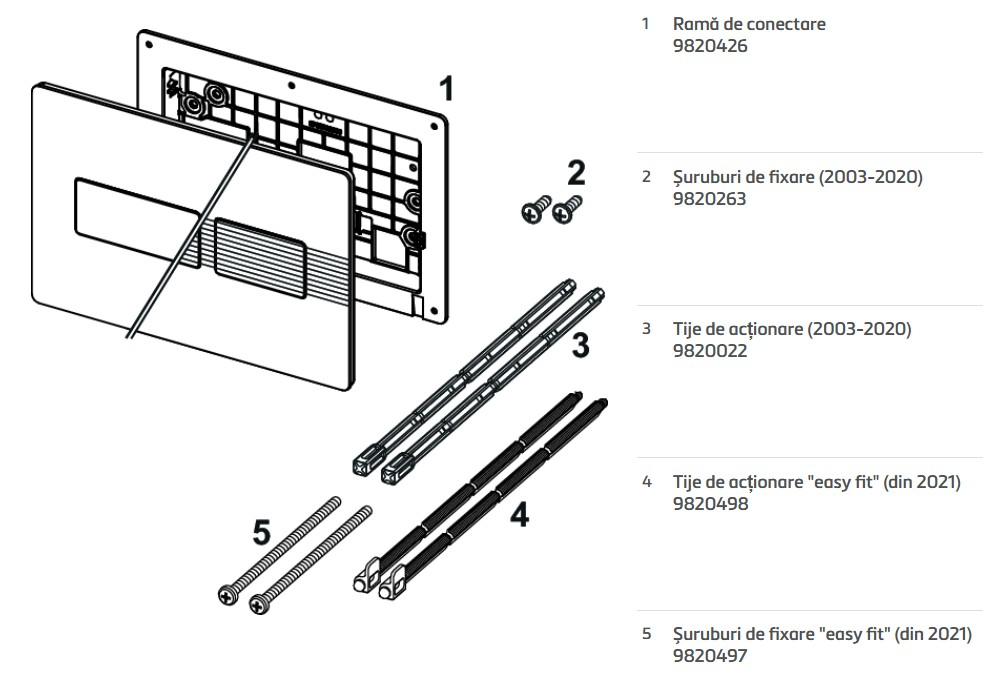 1

2

3

4

5

1 Ramă de conectare
9820426

2 Șuruburi de fixare (2003-2020)
9820263

3 Tije de acționare (2003-2020)
9820022

4 Tije de acționare "easy fit" (din 2021)
9820498

5 Șuruburi de fixare "easy fit" (din 2021)
9820497