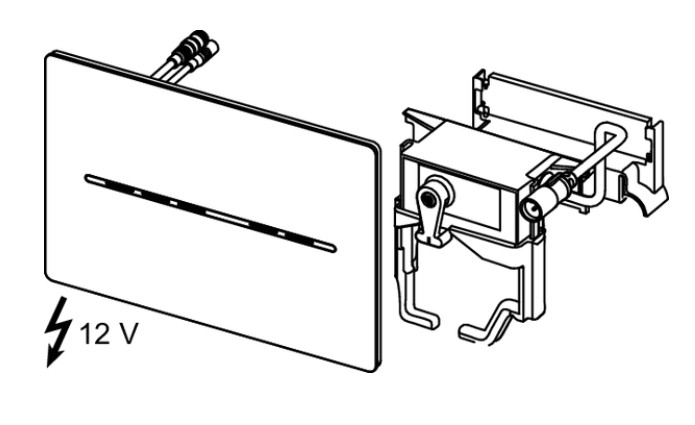 12 V