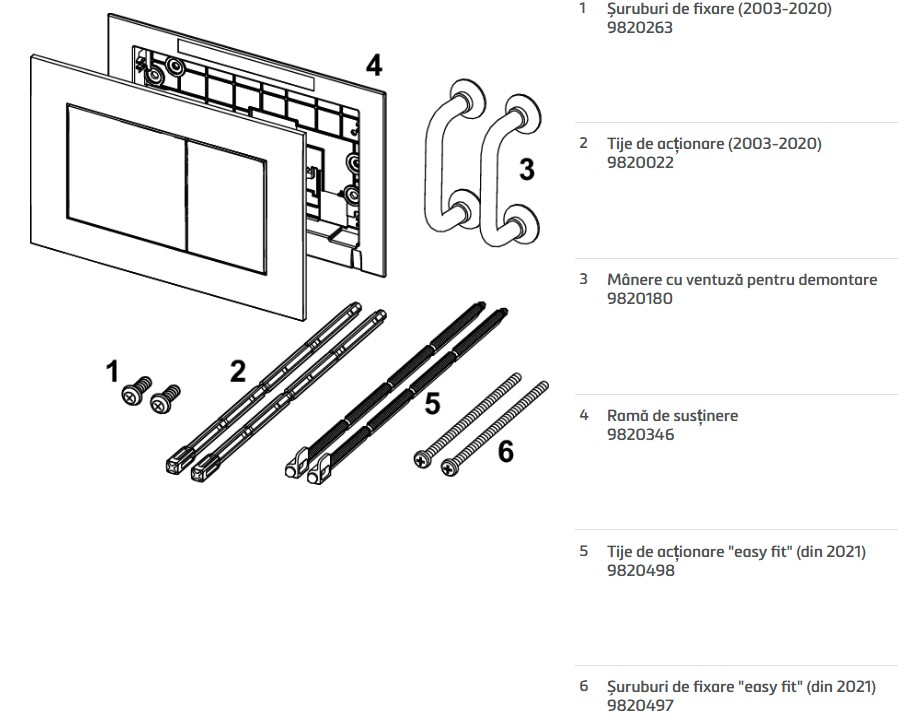 4

3

1

2

5

6

1 Șuruburi de fixare (2003-2020)
9820263

2 Tije de acționare (2003-2020)
9820022

3 Mânere cu ventuză pentru demontare
9820180

4 Ramă de susținere
9820346

5 Tije de acționare "easy fit" (din 2021)
9820498

6 Șuruburi de fixare "easy fit" (din 2021)
9820497